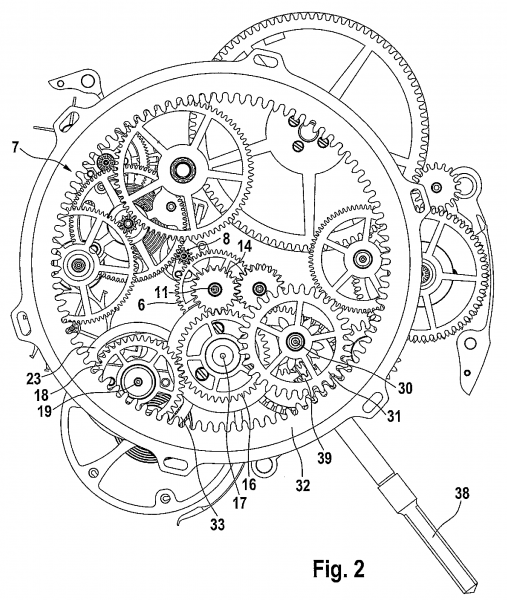 7

8

14

11

6

23

18

19

30

31

39

32

16

17

33

38

Fig. 2