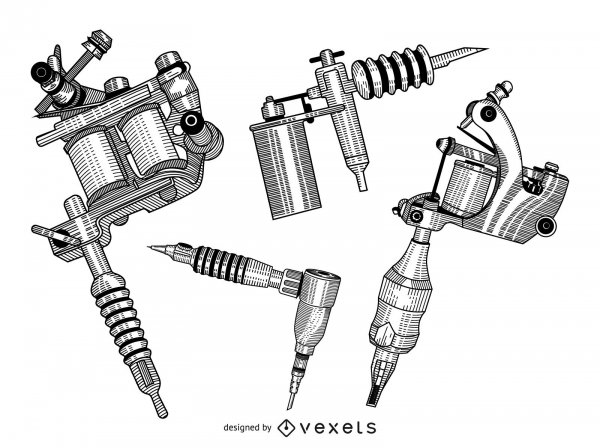 designed by vexels