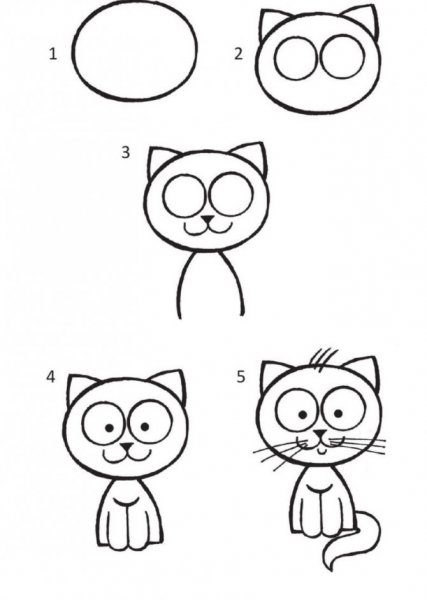 1
2
3
4
5