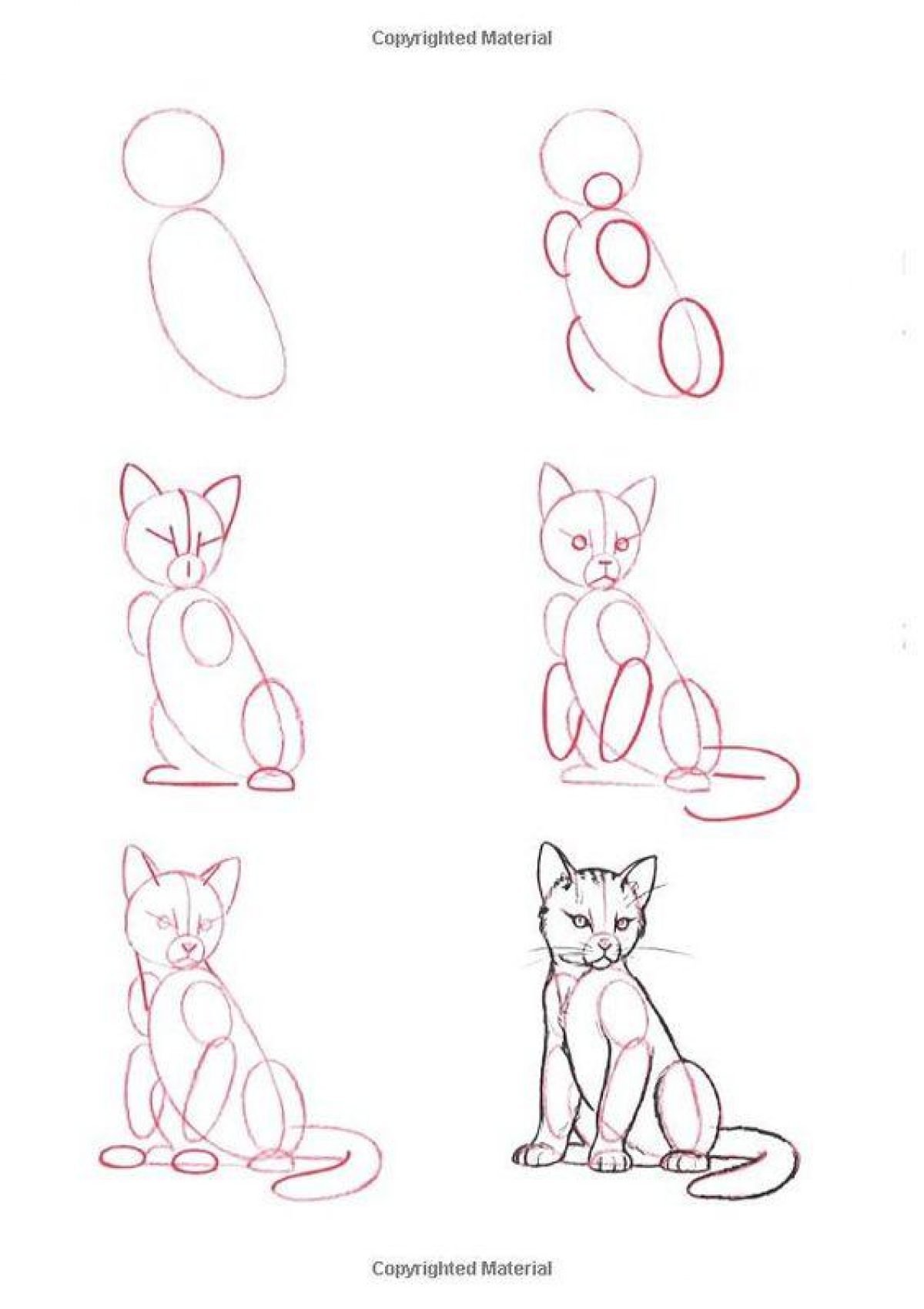 Copyrighted Material

Copyrighted Material