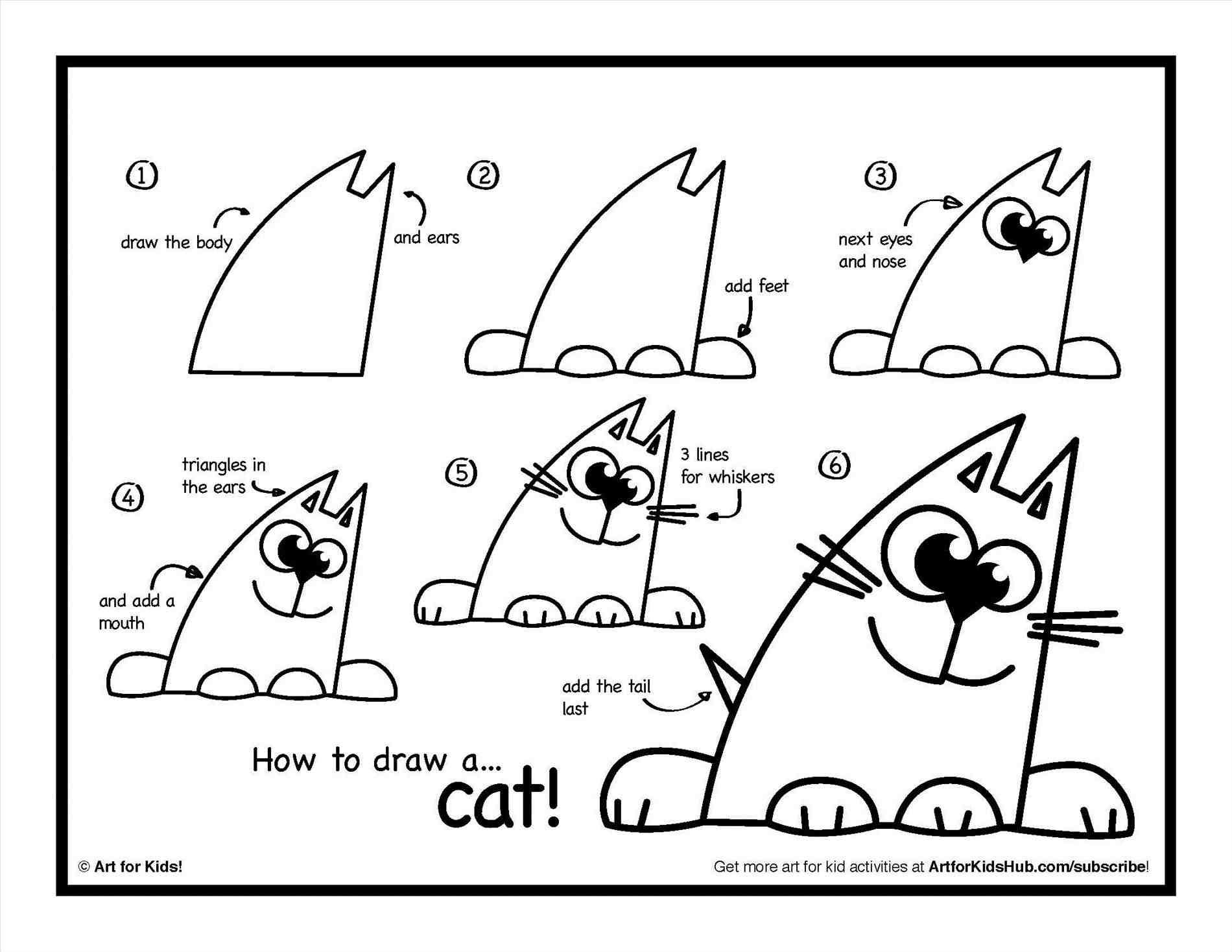 1

draw the body

and ears

2

add feet

3

next eyes and nose

4

triangles in the ears

and add a mouth

5

3 lines for whiskers

6

add the tail last

How to draw a...
cat!

© Art for Kids!

Get more art for kid activities at ArtforKidsHub.com/subscribe!