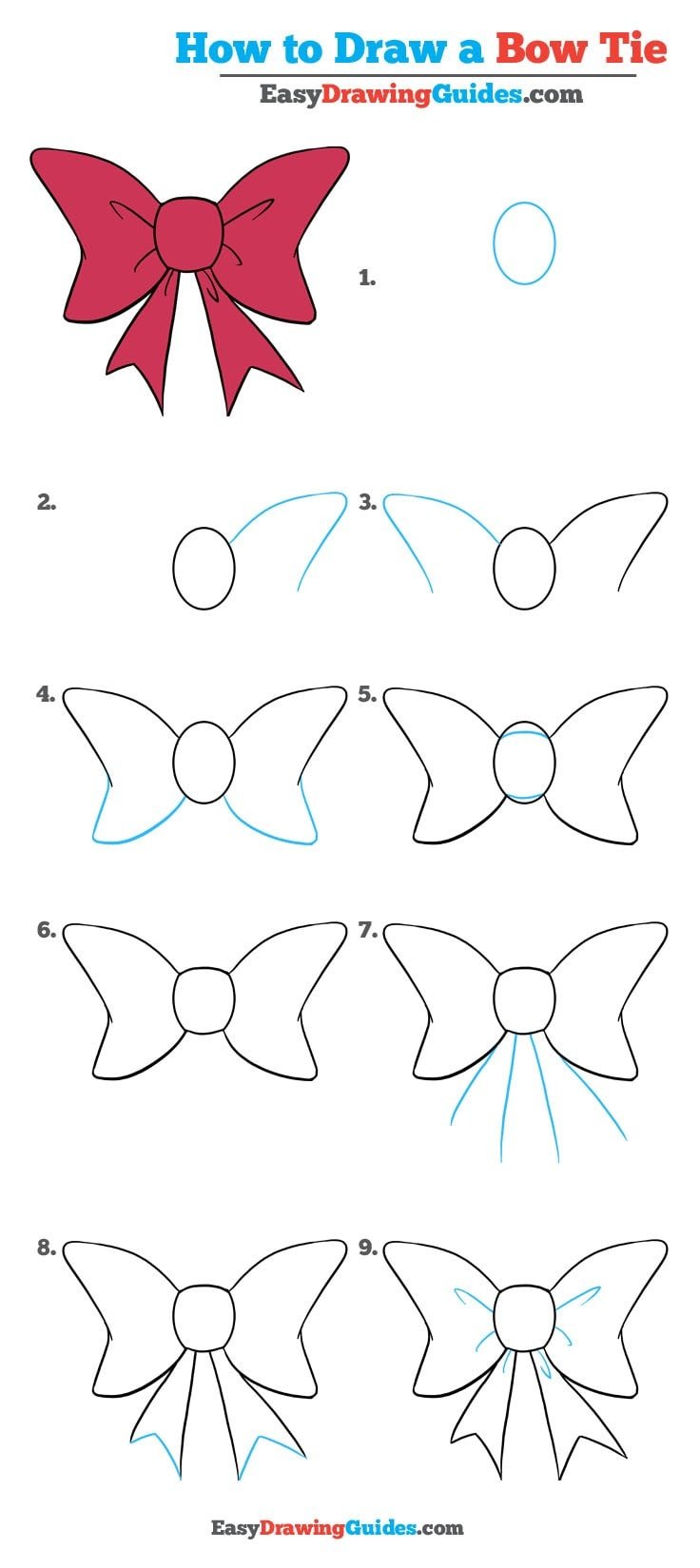 How to Draw a Bow Tie

EasyDrawingGuides.com

1.

2.

3.

4.

5.

6.

7.

8.

9.

EasyDrawingGuides.com