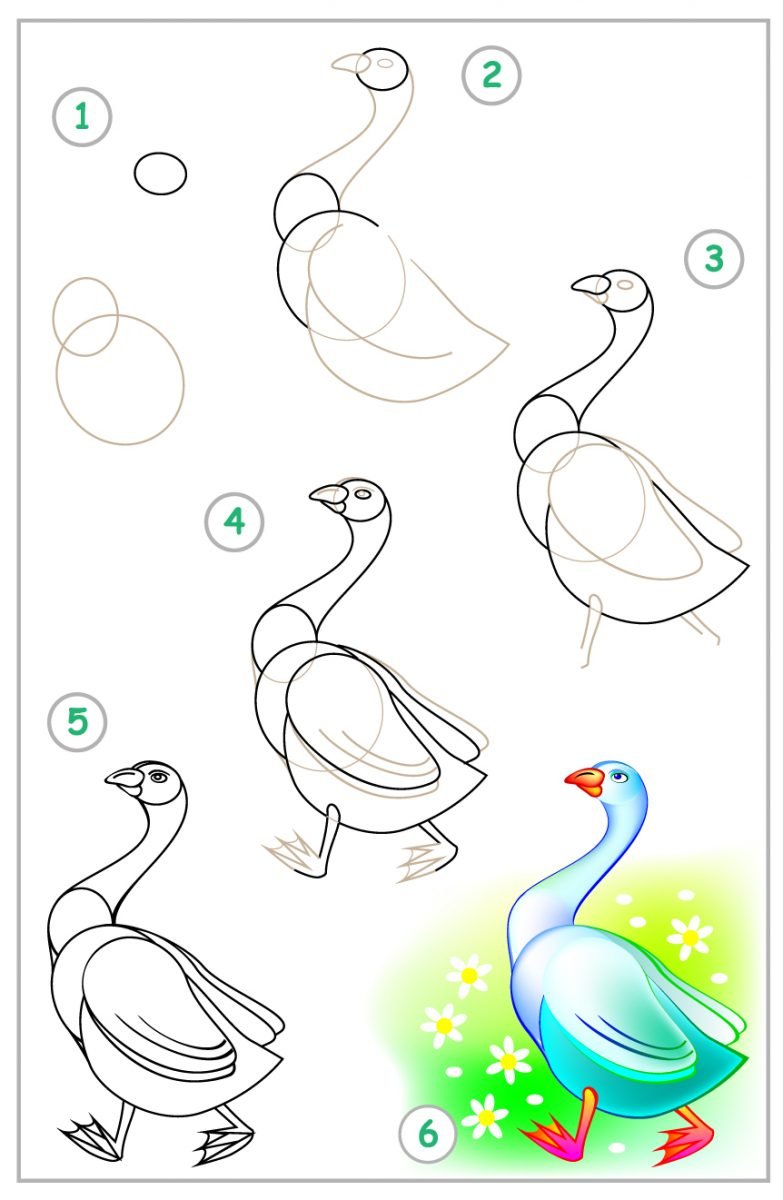 1

2

3

4

5

6