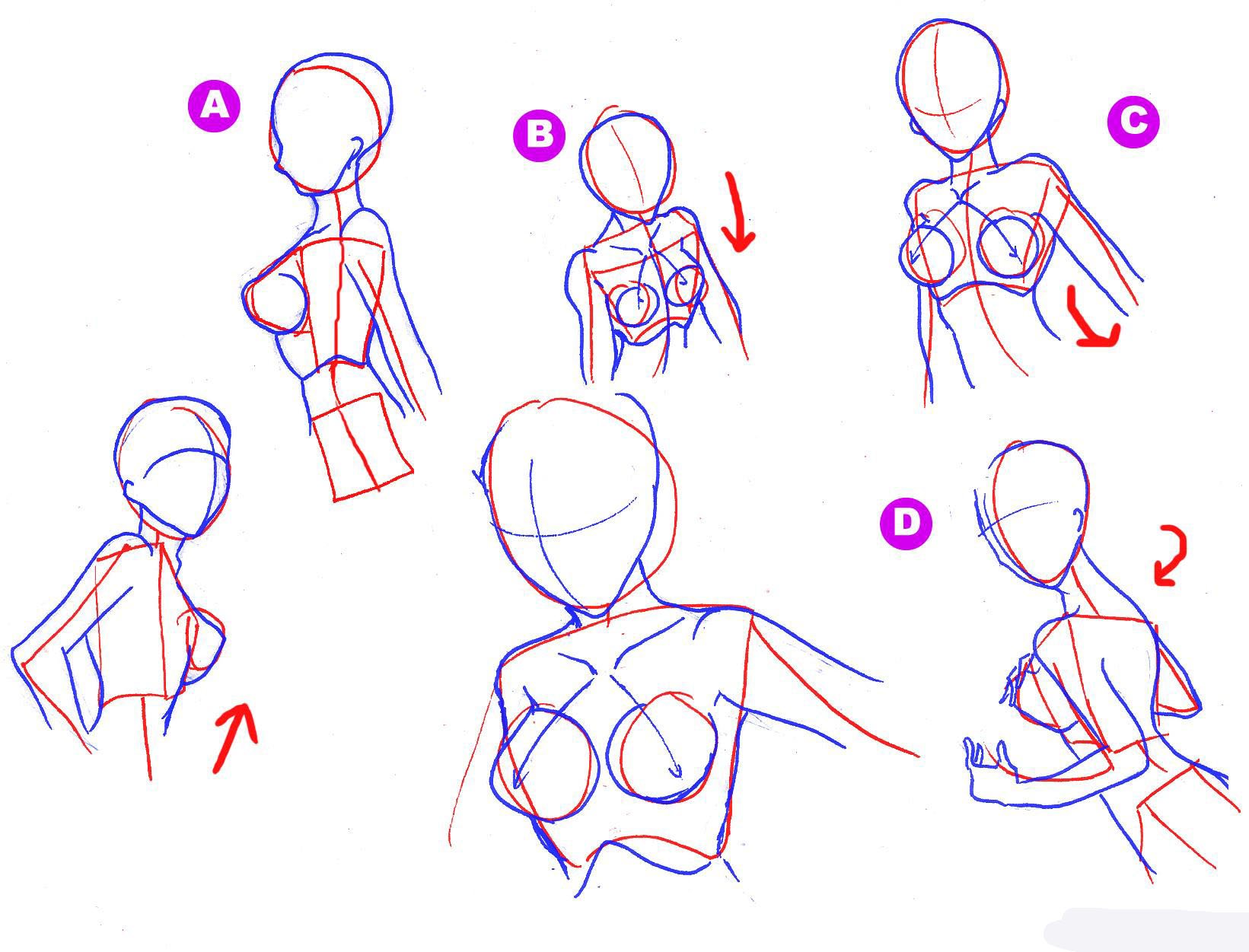 A

B

C

D