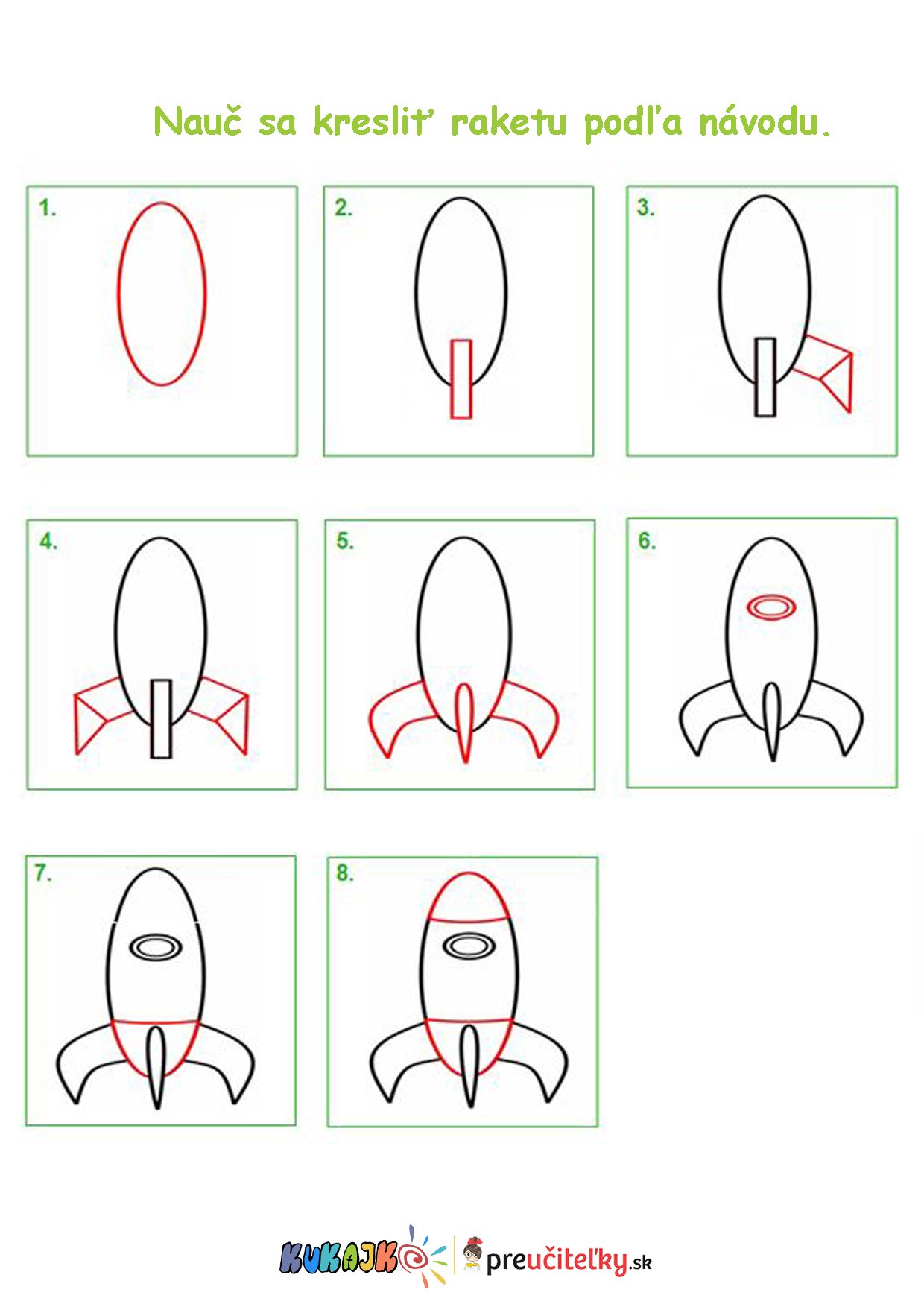 Nauč sa kresliť raketu podľa návodu.

1.

2.

3.

4.

5.

6.

7.

8.

KUKAJKO

preučiteľky.sk