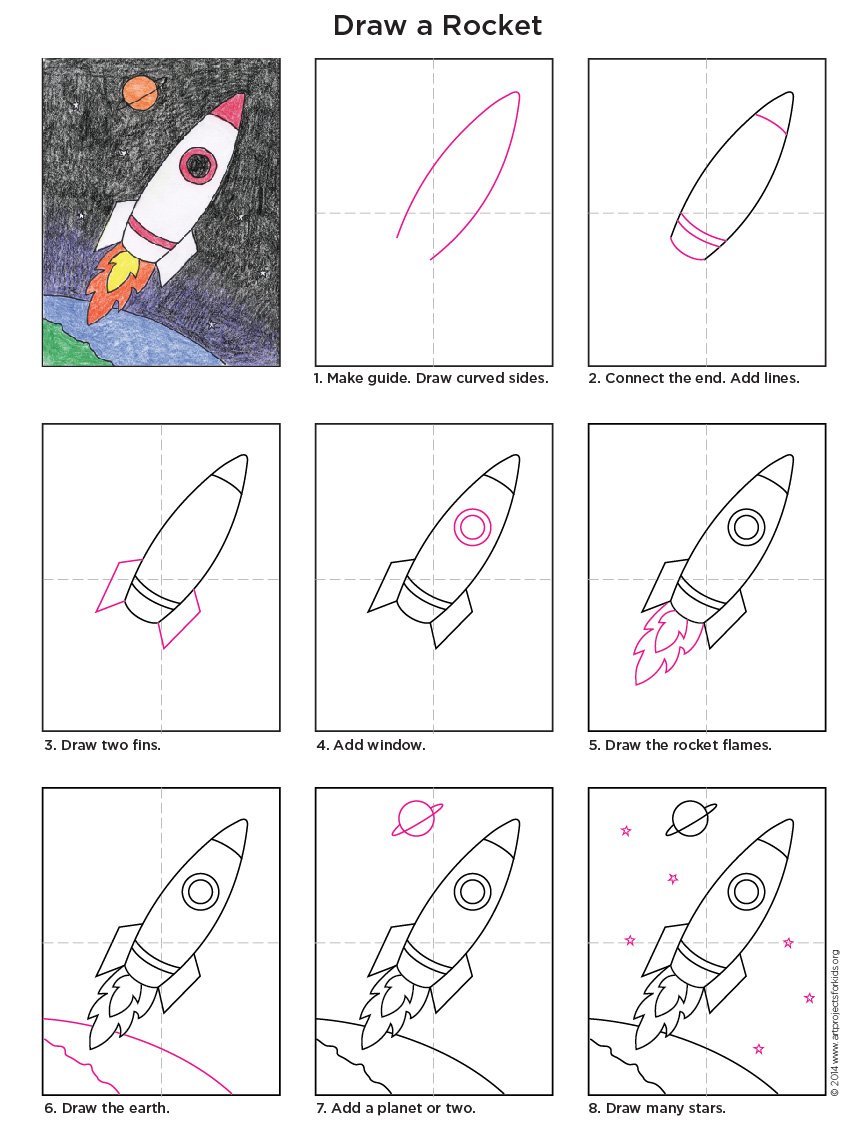 Draw a Rocket

1. Make guide. Draw curved sides.

2. Connect the end. Add lines.

3. Draw two fins.

4. Add window.

5. Draw the rocket flames.

6. Draw the earth.

7. Add a planet or two.

8. Draw many stars.

© 2014 www.artprojectsforkids.org