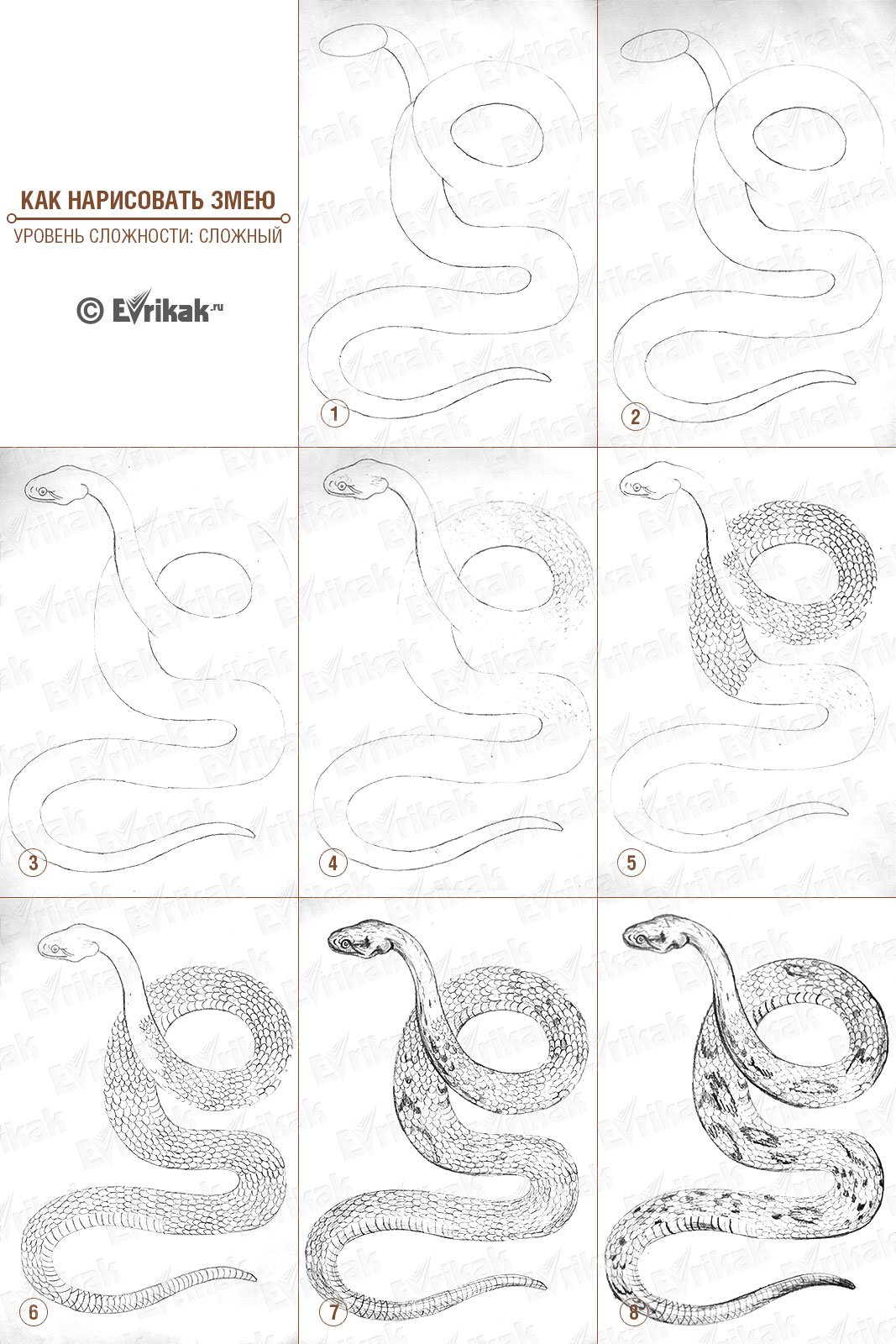 КАК НАРИСОВАТЬ ЗМЕЮ
УРОВЕНЬ СЛОЖНОСТИ: СЛОЖНЫЙ

© Evrikak.ru

1
2
3
4
5
6
7
8