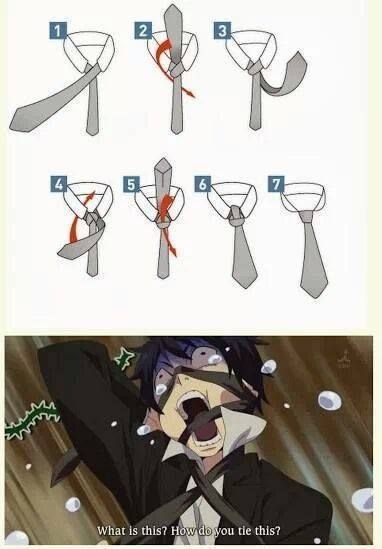 1
2
3
4
5
6
7

What is this? How do you tie this?