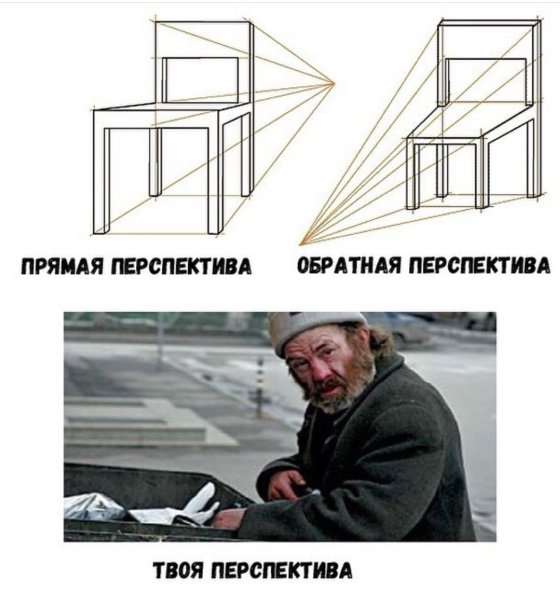 ПРЯМАЯ ПЕРСПЕКТИВА

ОБРАТНАЯ ПЕРСПЕКТИВА

ТВОЯ ПЕРСПЕКТИВА