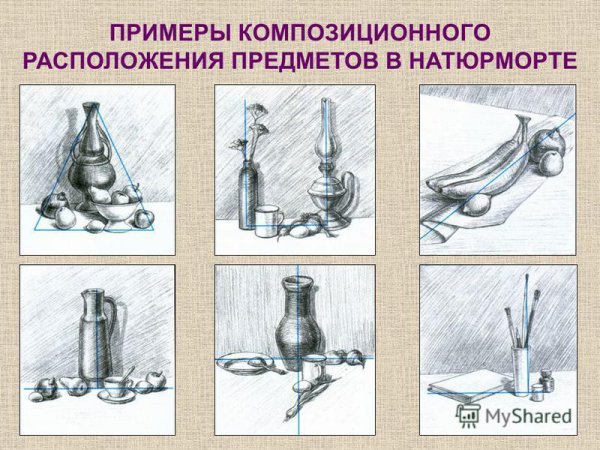 ПРИМЕРЫ КОМПОЗИЦИОННОГО РАСПОЛОЖЕНИЯ ПРЕДМЕТОВ В НАТЮРМОРТЕ

MyShared