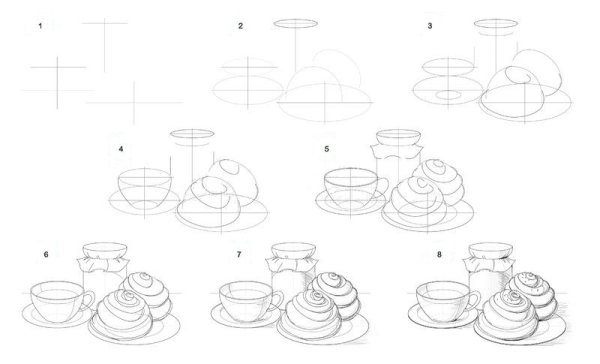 1

2

3

4

5

6

7

8