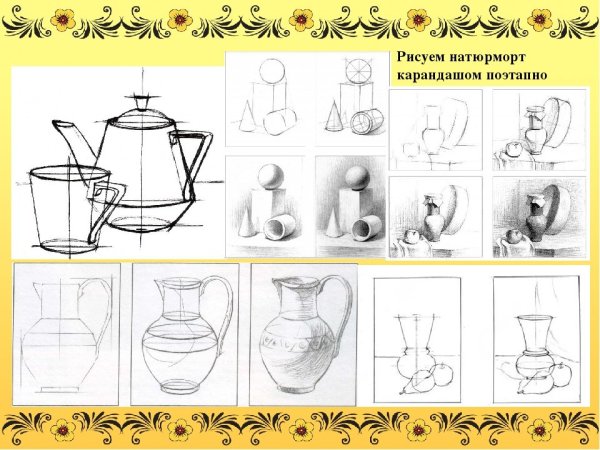 Рисуем натюрморт карандашом поэтапно