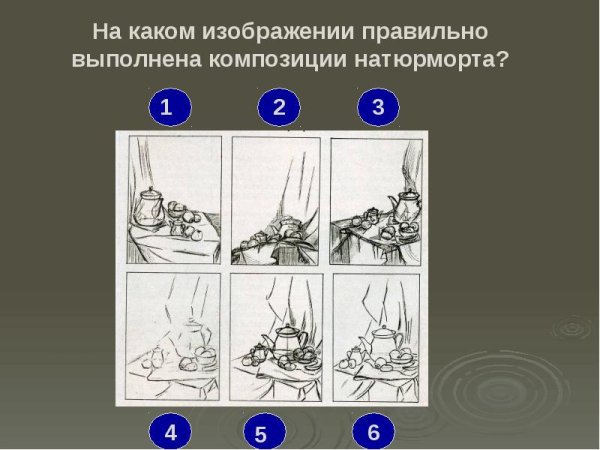 На каком изображении правильно выполнена композиции натюрморта?

1

2

3

4

5

6