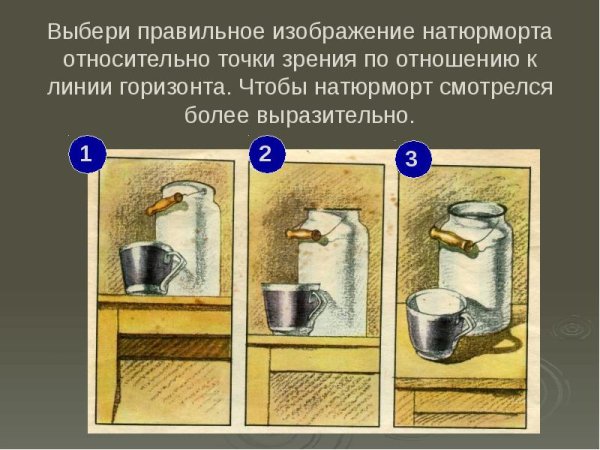 Выбери правильное изображение натюрморта относительно точки зрения по отношению к линии горизонта. Чтобы натюрморт смотрелся более выразительно.

1

2

3