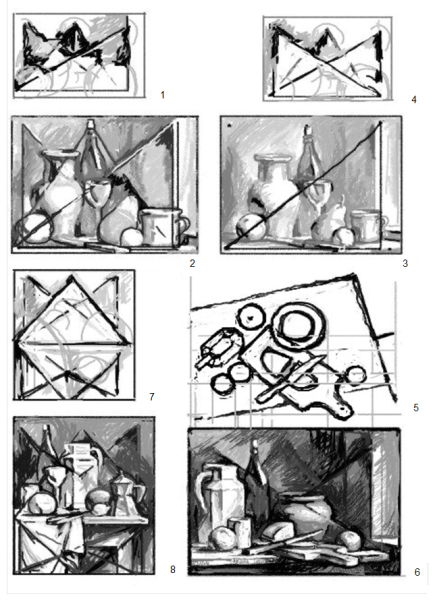 1
4
2
3
7
5
8
6