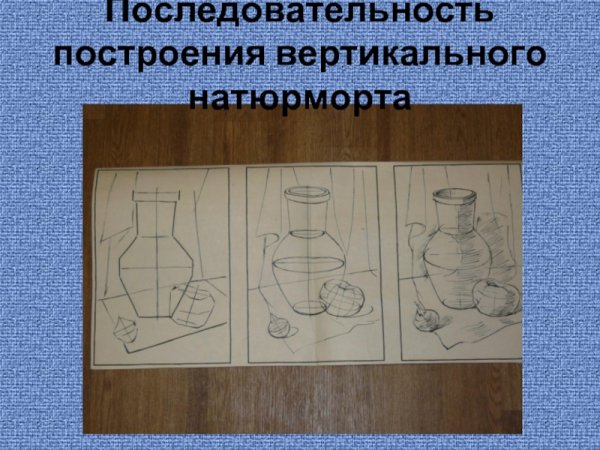 Последовательность построения вертикального натюрморта