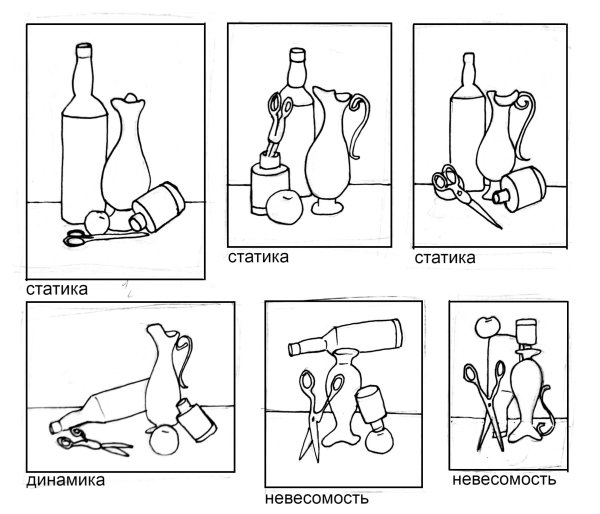 статика

статика

статика

динамика

невесомость

невесомость