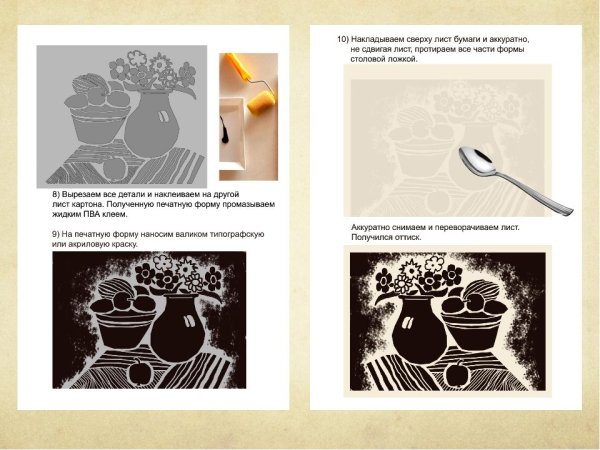 8) Вырезаем все детали и наклеиваем на другой лист картона. Полученную печатную форму промазываем жидким ПВА клеем.

9) На печатную форму наносим валиком типографскую или акриловую краску.

10) Накладываем сверху лист бумаги и аккуратно, не сдвигая лист, протираем все части формы столовой ложкой.

Аккуратно снимаем и переворачиваем лист. Получился оттиск.