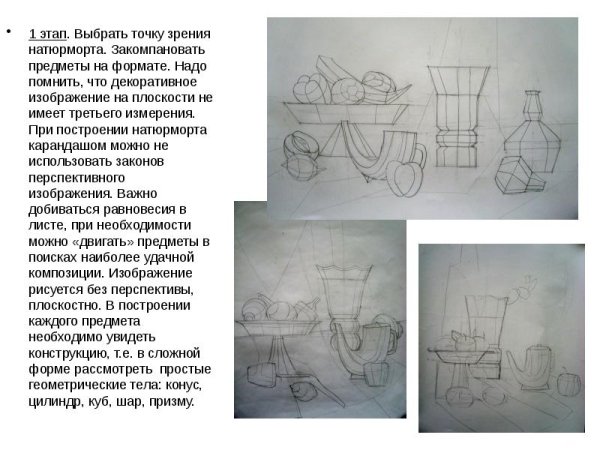 • 1 этап. Выбрать точку зрения натюрморта. Закомпановать предметы на формате. Надо помнить, что декоративное изображение на плоскости не имеет третьего измерения. При построении натюрморта карандашом можно не использовать законов перспективного изображения. Важно добиваться равновесия в листе, при необходимости можно «двигать» предметы в поисках наиболее удачной композиции. Изображение рисуется без перспективы, плоскостно. В построении каждого предмета необходимо увидеть конструкцию, т.е. в сложной форме рассмотреть простые геометрические тела: конус, цилиндр, куб, шар, призму.