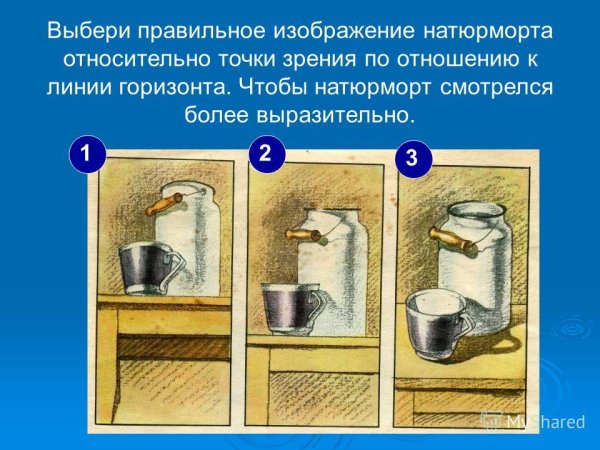 Выбери правильное изображение натюрморта относительно точки зрения по отношению к линии горизонта. Чтобы натюрморт смотрелся более выразительно.

1

2

3

MyShared