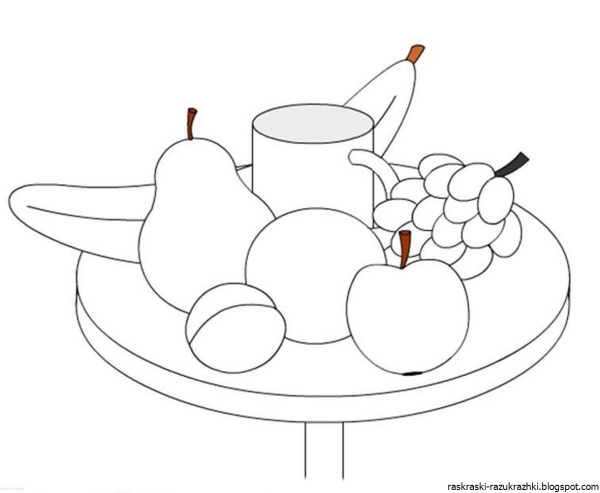 raskraski-razukrazhki.blogspot.com