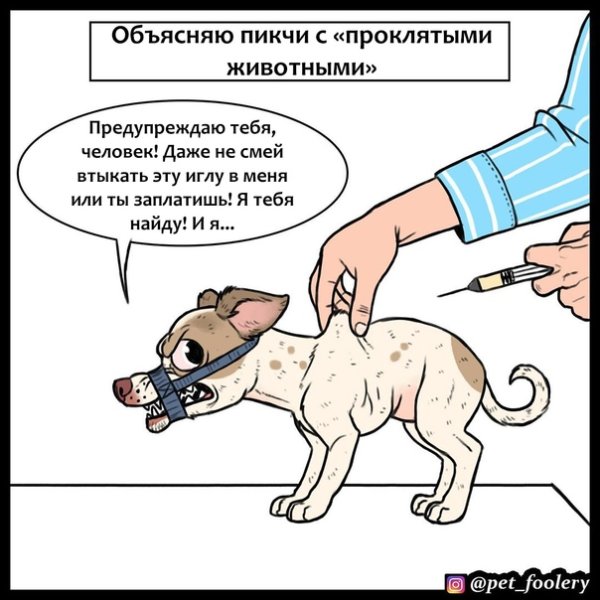 Объясняю пикчи с «проклятыми животными»

Предупреждаю тебя, человек! Даже не смей втыкать эту иглу в меня или ты заплатишь! Я тебя найду! И я...

@pet_foolery