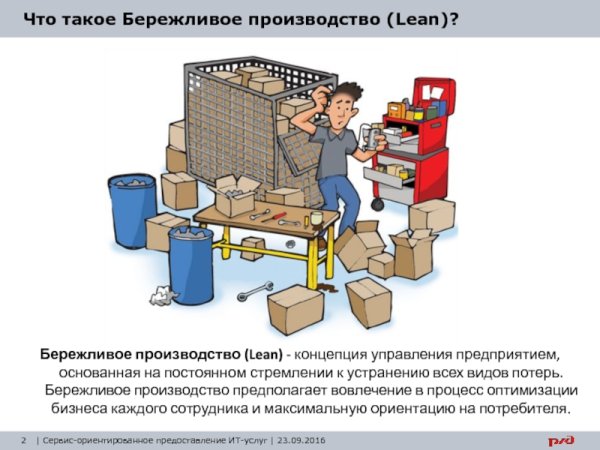 Что такое Бережливое производство (Lean)?

Бережливое производство (Lean) - концепция управления предприятием, основанная на постоянном стремлении к устранению всех видов потерь. Бережливое производство предполагает вовлечение в процесс оптимизации бизнеса каждого сотрудника и максимальную ориентацию на потребителя.

2 | Сервис-ориентированное предоставление ИТ-услуг | 23.09.2016

РЖД