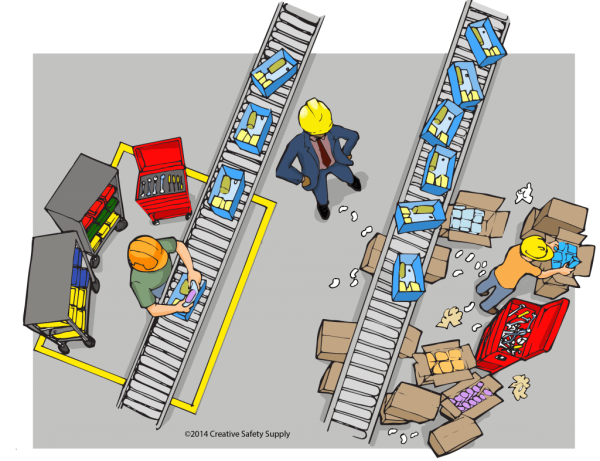 ©2014 Creative Safety Supply