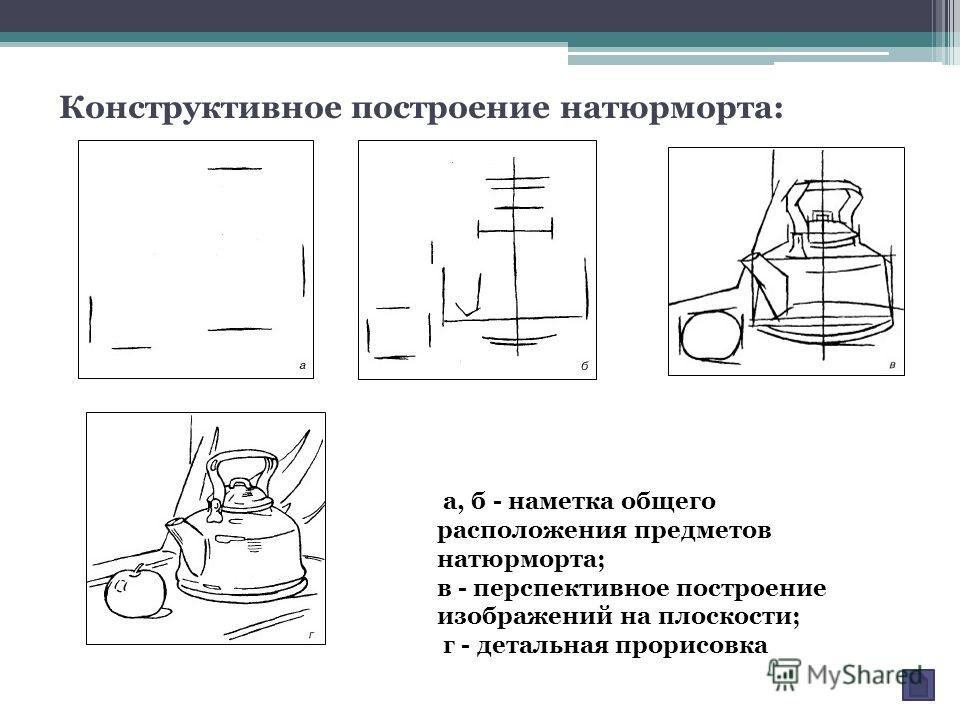 Конструктивное построение натюрморта:

а

б

в

г

а, б - наметка общего расположения предметов натюрморта;
в - перспективное построение изображений на плоскости;
г - детальная прорисовка

MyShared