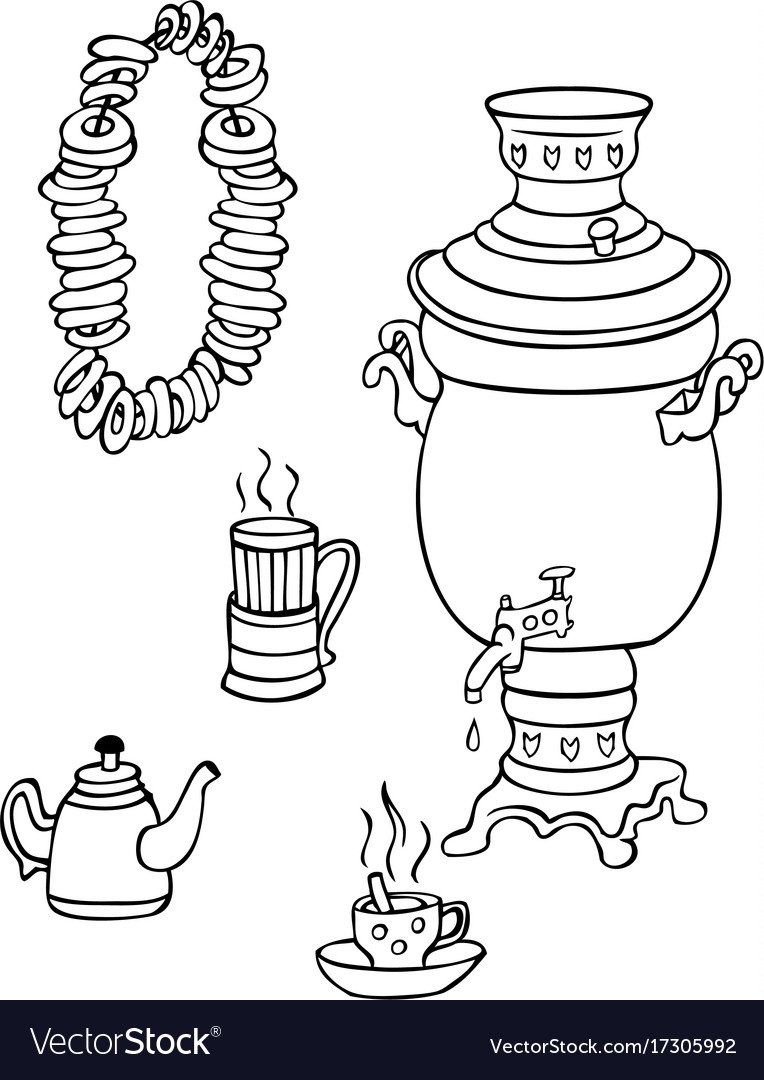 VectorStock®

VectorStock.com/17305992