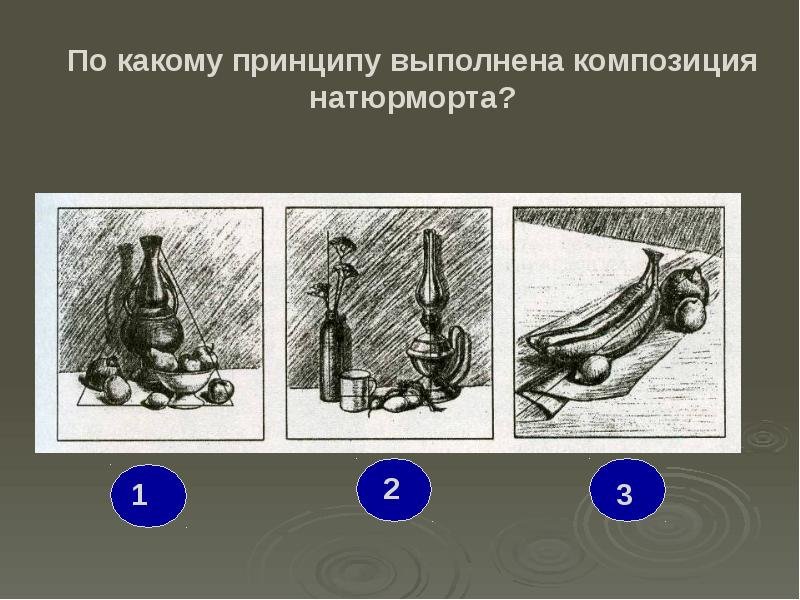 По какому принципу выполнена композиция натюрморта?

1

2

3