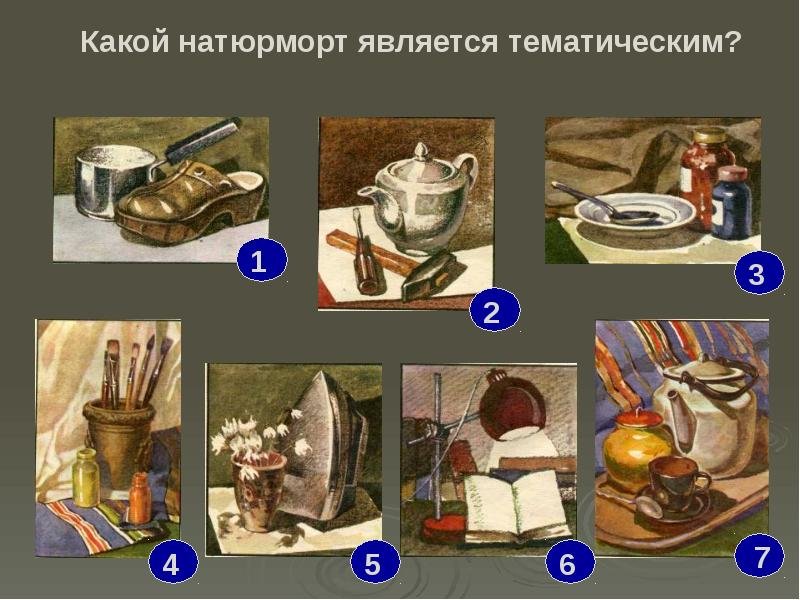 Какой натюрморт является тематическим?

1

2

3

4

5

6

7