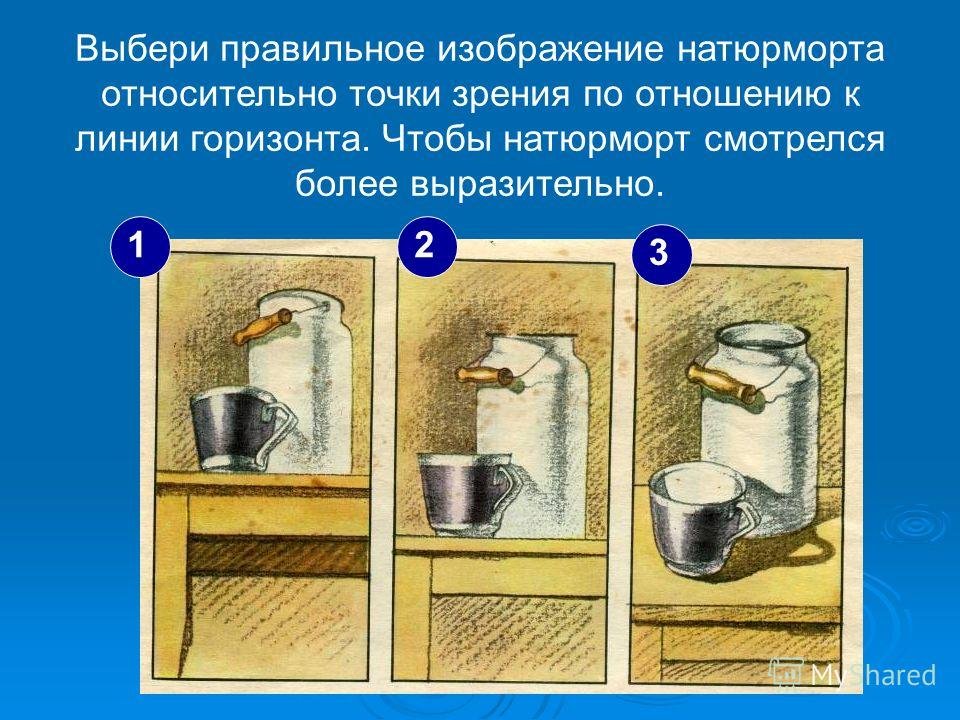 Выбери правильное изображение натюрморта относительно точки зрения по отношению к линии горизонта. Чтобы натюрморт смотрелся более выразительно.

1

2

3

MyShared