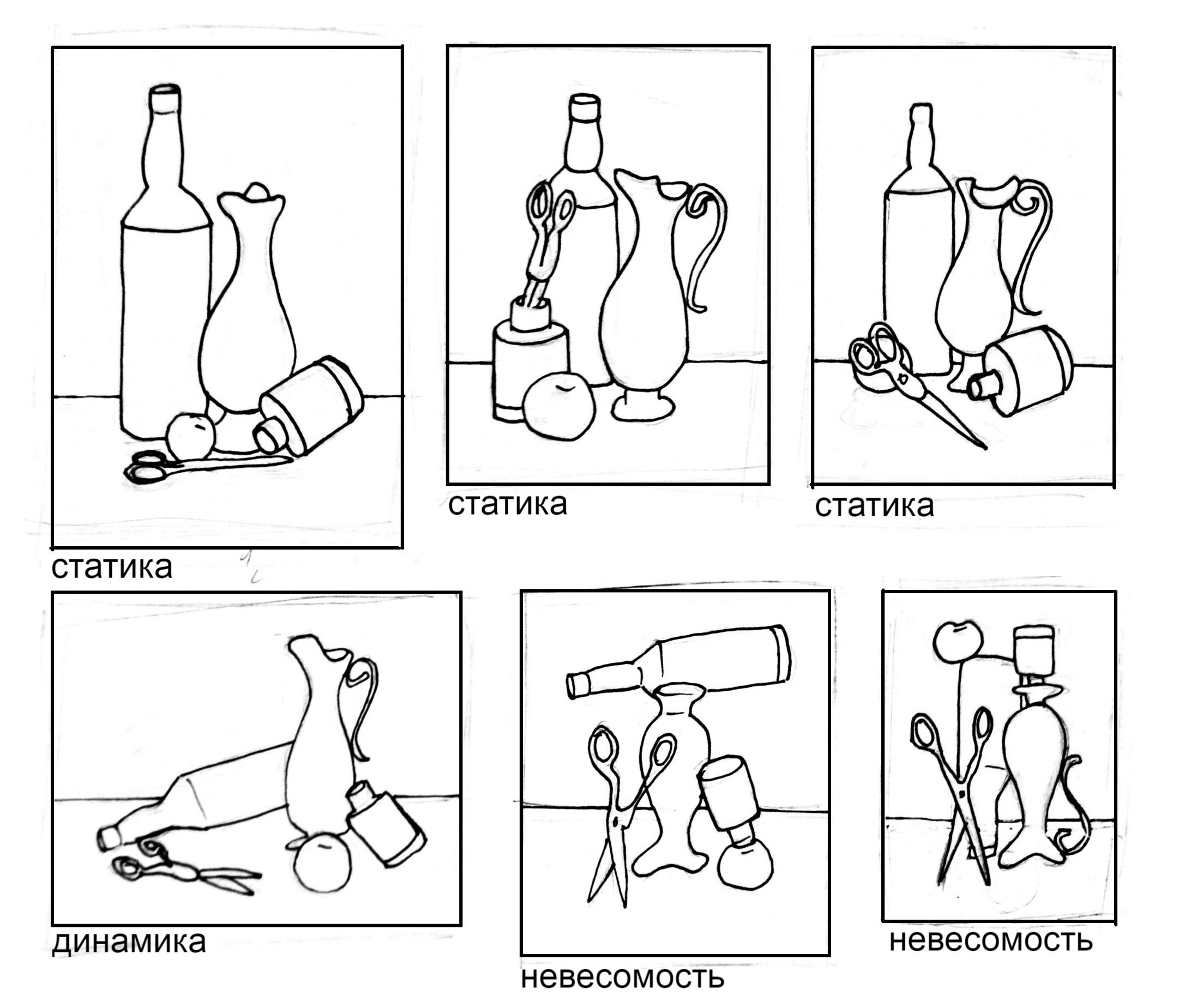 статика

статика

статика

динамика

невесомость

невесомость