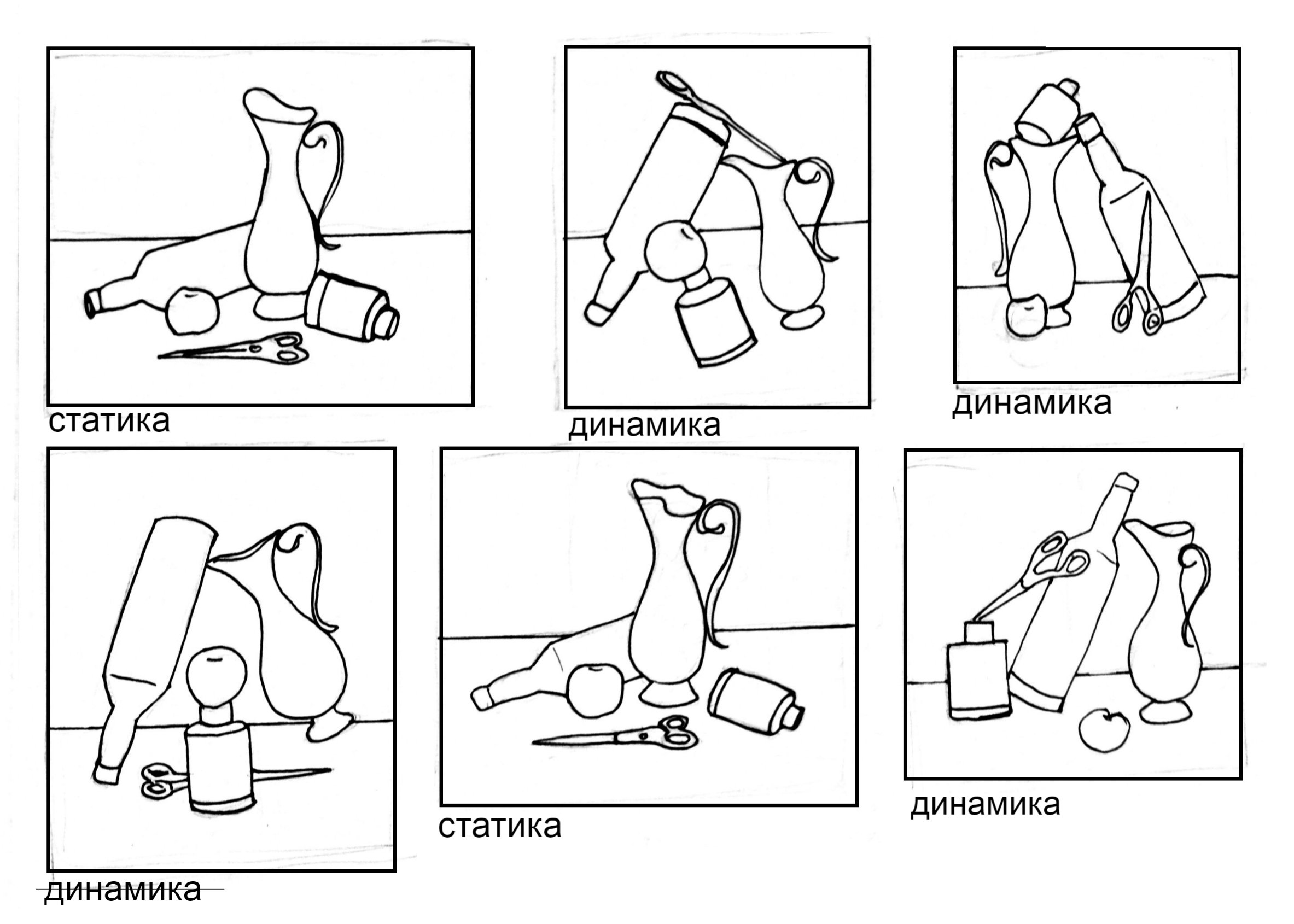 статика

динамика

динамика

динамика

статика

динамика