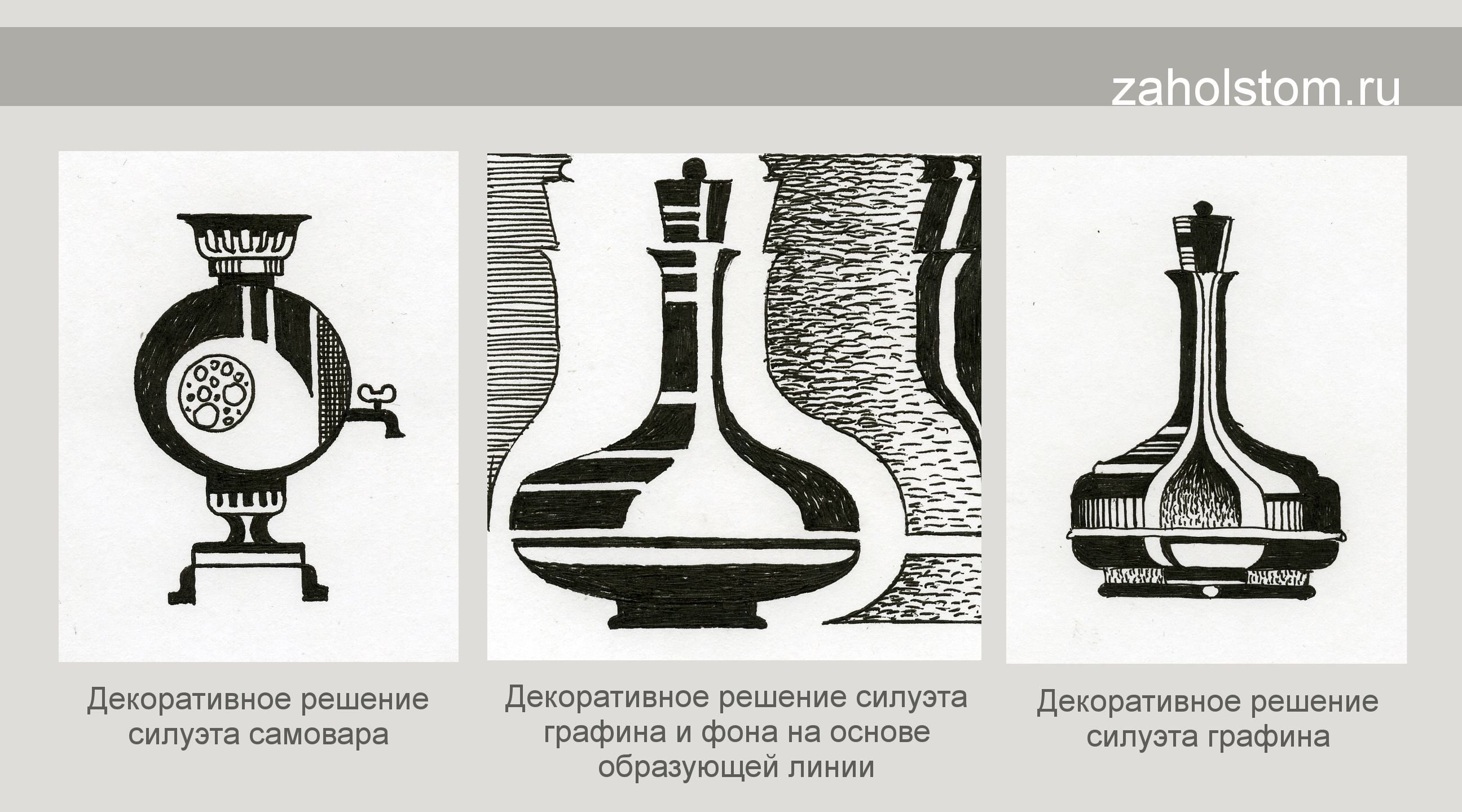 zaholstom.ru

Декоративное решение силуэта самовара

Декоративное решение силуэта графина и фона на основе образующей линии

Декоративное решение силуэта графина