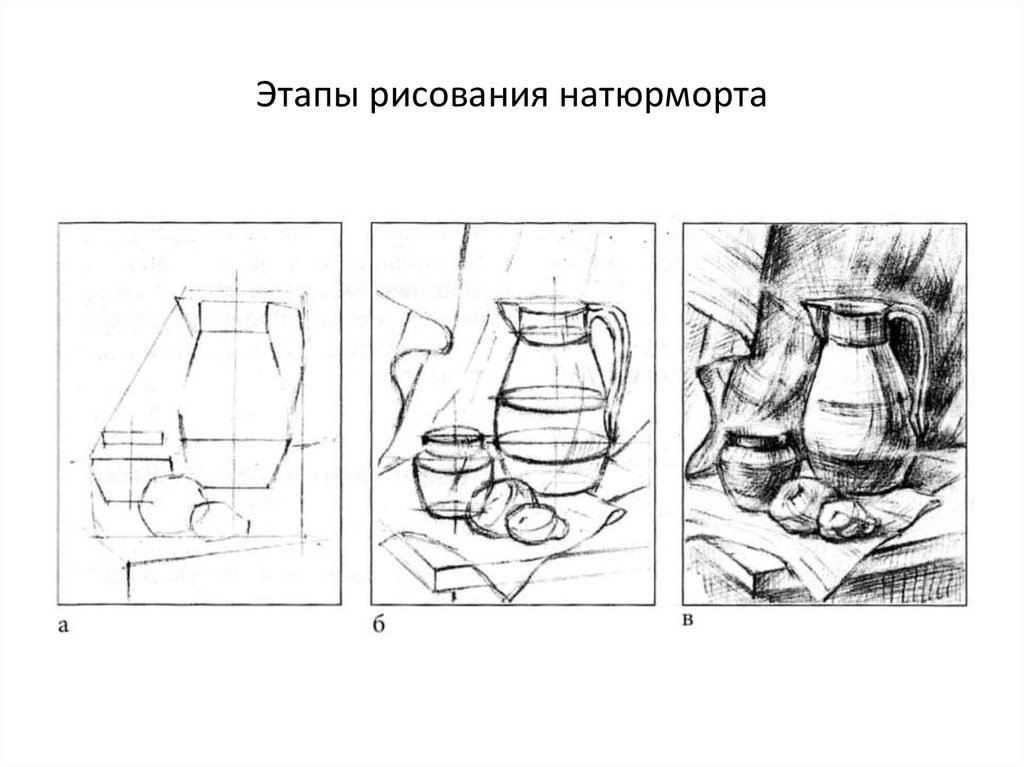 Этапы рисования натюрморта

а

б

в