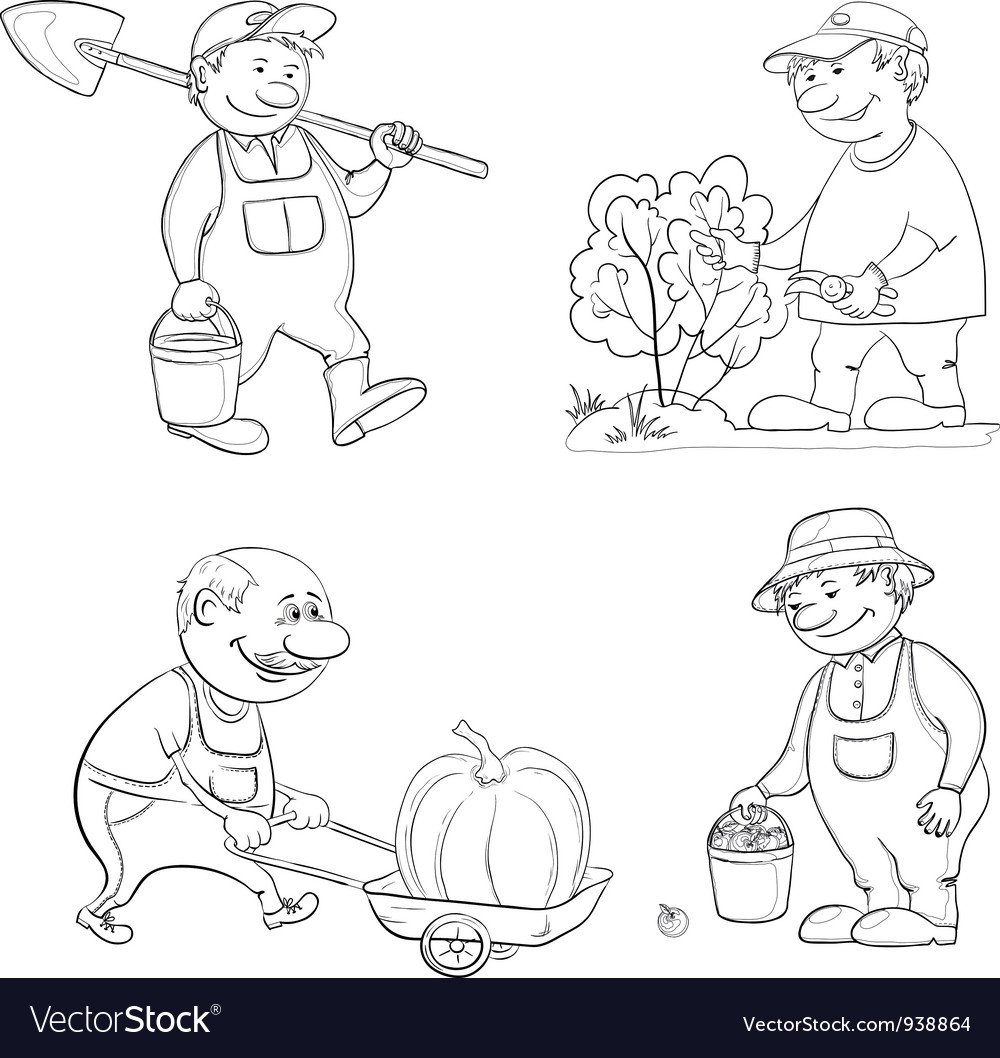 VectorStock®

VectorStock.com/938864