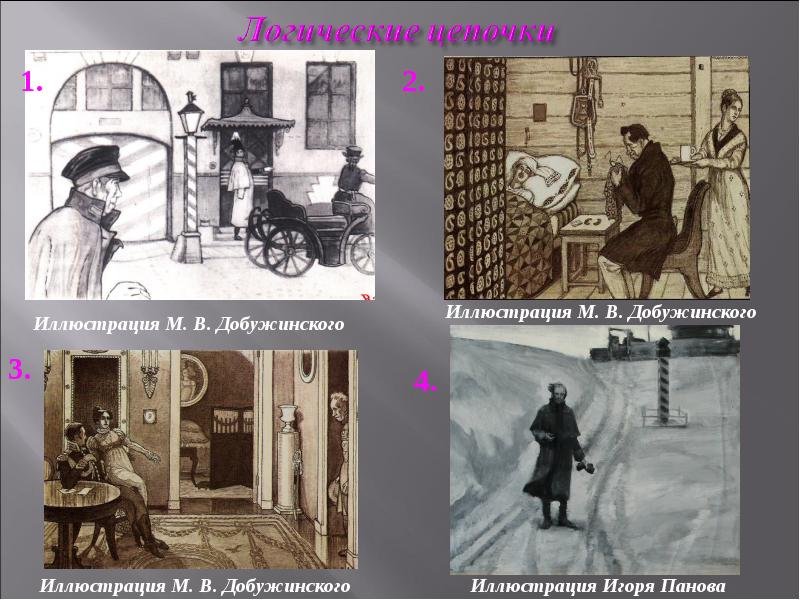 Логические цепочки

1.

Иллюстрация М. В. Добужинского

2.

Иллюстрация М. В. Добужинского

3.

Иллюстрация М. В. Добужинского

4.

Иллюстрация Игоря Панова