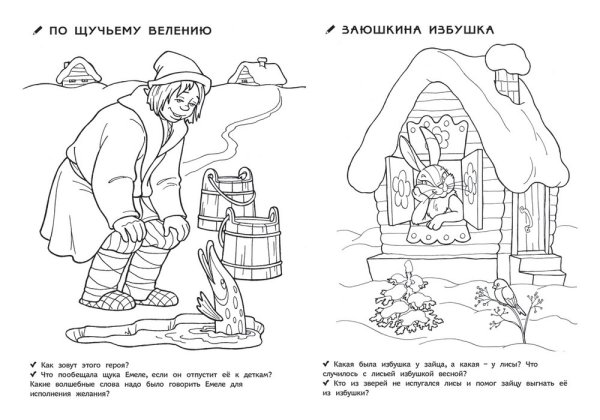 ПО ЩУЧЬЕМУ ВЕЛЕНИЮ

✔ Как зовут этого героя?
✔ Что пообещала щука Емеле, если он отпустит её к деткам? Какие волшебные слова надо было говорить Емеле для исполнения желания?

ЗАЮШКИНА ИЗБУШКА

✔ Какая была избушка у зайца, а какая – у лисы? Что случилось с лисьей избушкой весной?
✔ Кто из зверей не испугался лисы и помог зайцу выгнать её из избушки?