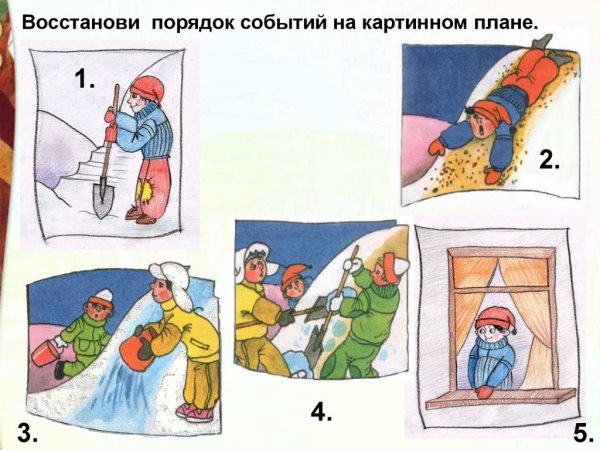 Восстанови порядок событий на картинном плане.

1.

2.

3.

4.

5.