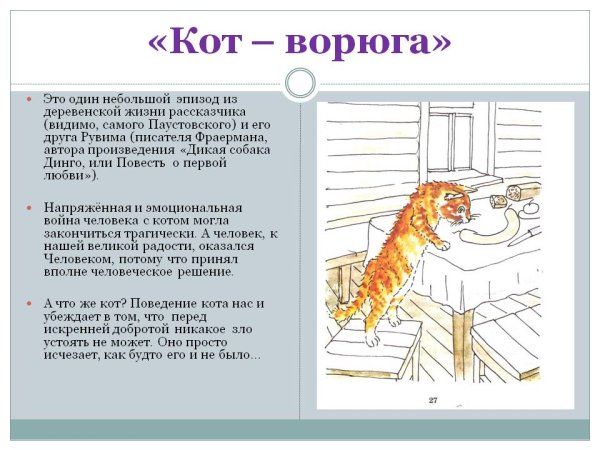 «Кот – ворюга»

Это один небольшой эпизод из деревенской жизни рассказчика (видимо, самого Паустовского) и его друга Рувима (писателя Фраермана, автора произведения «Дикая собака Динго, или Повесть о первой любви»).

Напряжённая и эмоциональная война человека с котом могла закончиться трагически. А человек, к нашей великой радости, оказался Человеком, потому что принял вполне человеческое решение.

А что же кот? Поведение кота нас и убеждает в том, что перед искренней добротой никакое зло устоять не может. Оно просто исчезает, как будто его и не было…

27