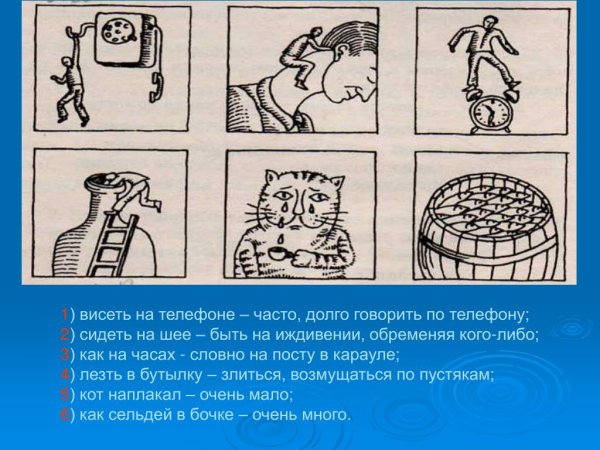 1) висеть на телефоне – часто, долго говорить по телефону;
2) сидеть на шее – быть на иждивении, обременяя кого-либо;
3) как на часах - словно на посту в карауле;
4) лезть в бутылку – злиться, возмущаться по пустякам;
5) кот наплакал – очень мало;
6) как сельдей в бочке – очень много.