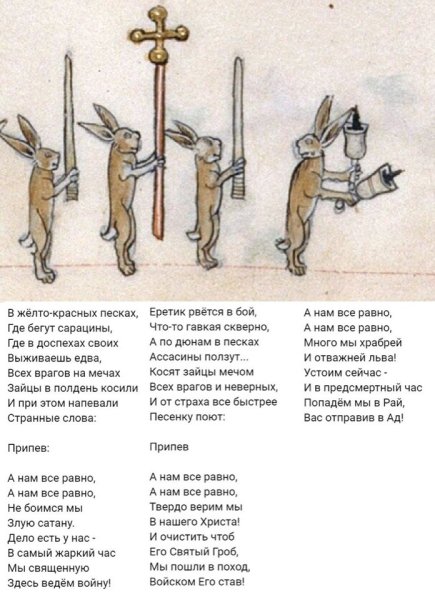 В жёлто-красных песках,
Где бегут сарацины,
Где в доспехах своих
Выживаешь едва,
Всех врагов на мечах
Зайцы в полдень косили
И при этом напевали
Странные слова:

Припев:

А нам все равно,
А нам все равно,
Не боимся мы
Злую сатану.
Дело есть у нас -
В самый жаркий час
Мы священную
Здесь ведём войну!

Еретик рвётся в бой,
Что-то гавкая скверно,
А по дюнам в песках
Ассасины ползут...
Косят зайцы мечом
Всех врагов и неверных,
И от страха все быстрее
Песенку поют:

Припев

А нам все равно,
А нам все равно,
Твердо верим мы
В нашего Христа!
И очистить чтоб
Его Святый Гроб,
Мы пошли в поход,
Войском Его став!

А нам все равно,
А нам все равно,
Много мы храбрей
И отважней льва!
Устоим сейчас -
И в предсмертный час
Попадём мы в Рай,
Вас отправив в Ад!