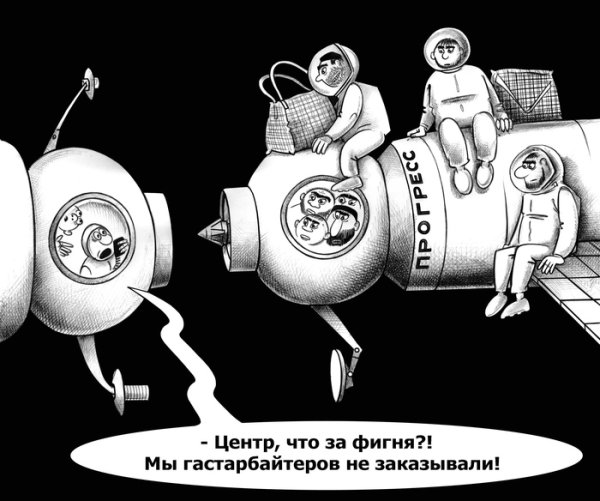 ПРОГРЕСС

- Центр, что за фигня?!
Мы гастарбайтеров не заказывали!