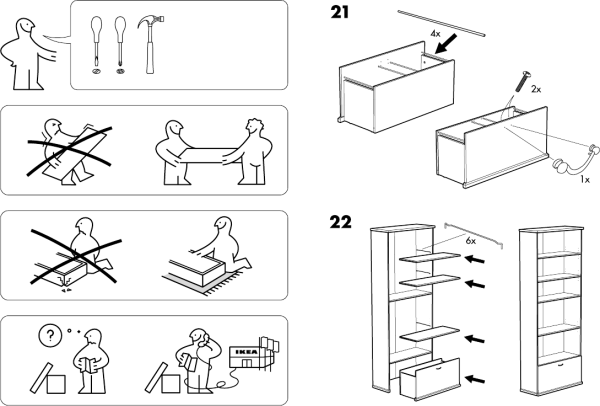 ?

IKEA

21

4x

2x

1x

22

6x