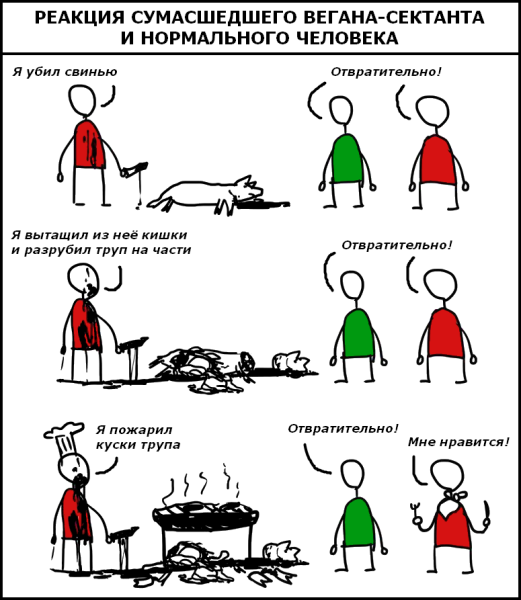 РЕАКЦИЯ СУМАСШЕДШЕГО ВЕГАНА-СЕКТАНТА И НОРМАЛЬНОГО ЧЕЛОВЕКА

Я убил свинью

Отвратительно!

Я вытащил из неё кишки и разрубил труп на части

Отвратительно!

Я пожарил куски трупа

Отвратительно!

Мне нравится!