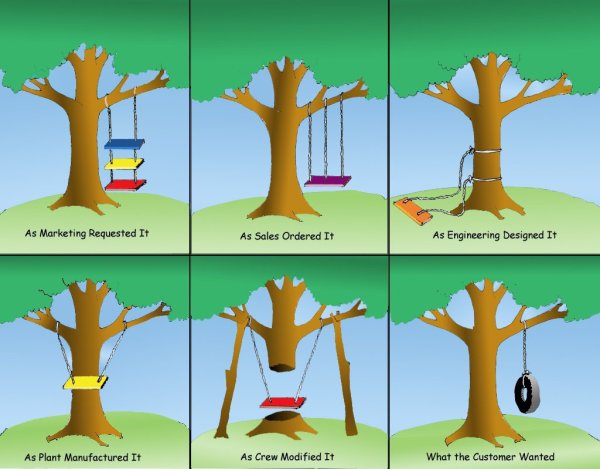 As Marketing Requested It

As Sales Ordered It

As Engineering Designed It

As Plant Manufactured It

As Crew Modified It

What the Customer Wanted