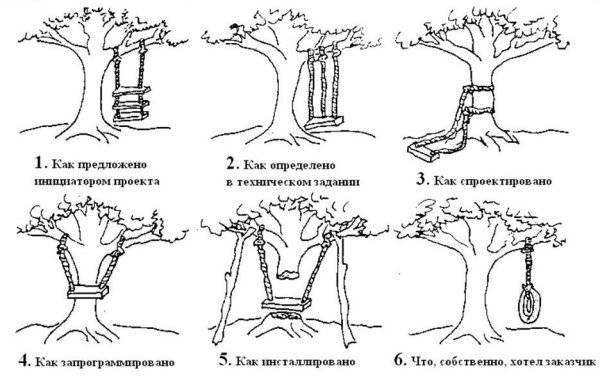 1. Как предложено инициатором проекта

2. Как определено в техническом задании

3. Как спроектировано

4. Как запрограммировано

5. Как инсталлировано

6. Что, собственно, хотел заказчик