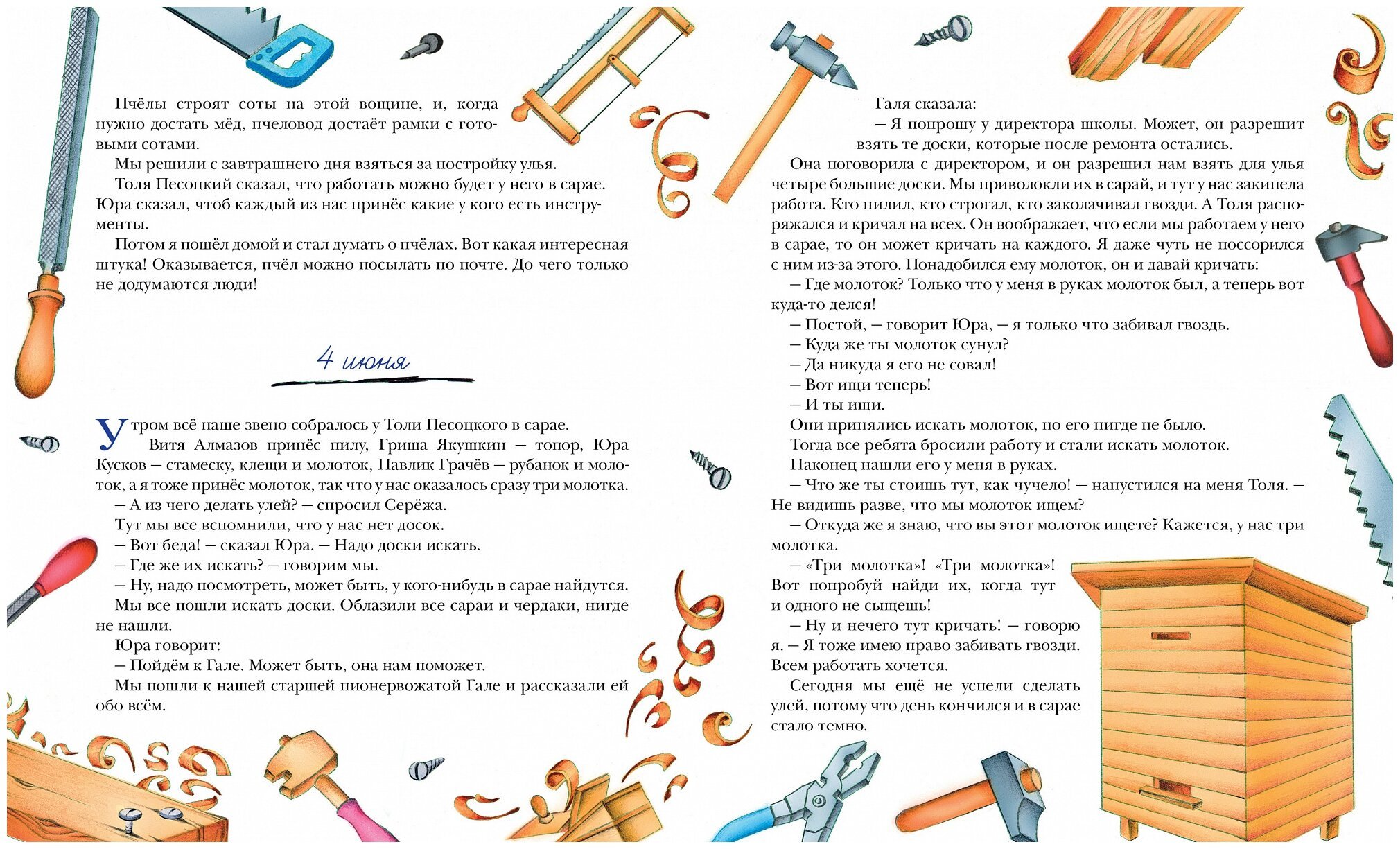 Пчёлы строят соты на этой вощине, и, когда нужно достать мёд, пчеловод достаёт рамки с готовыми сотами.

Мы решили с завтрашнего дня взяться за постройку улья.

Толя Песоцкий сказал, что работать можно будет у него в сарае. Юра сказал, чтоб каждый из нас принёс какие у кого есть инструменты.

Потом я пошёл домой и стал думать о пчёлах. Вот какая интересная штука! Оказывается, пчёл можно посылать по почте. До чего только не додумаются люди!

4 июня

Утром всё наше звено собралось у Толи Песоцкого в сарае. Витя Алмазов принёс пилу, Гриша Якушкин — топор, Юра Кусков — стамеску, клещи и молоток, Павлик Грачёв — рубанок и молоток, а я тоже принёс молоток, так что у нас оказалось сразу три молотка.

— А из чего делать улей? — спросил Серёжа.

Тут мы все вспомнили, что у нас нет досок.

— Вот беда! — сказал Юра. — Надо доски искать.

— Где же их искать? — говорим мы.

— Ну, надо посмотреть, может быть, у кого-нибудь в сарае найдутся.

Мы все пошли искать доски. Облазили все сараи и чердаки, нигде не нашли.

Юра говорит:

— Пойдём к Гале. Может быть, она нам поможет.

Мы пошли к нашей старшей пионервожатой Гале и рассказали ей обо всём.

Галя сказала:

— Я попрошу у директора школы. Может, он разрешит взять те доски, которые после ремонта остались.

Она поговорила с директором, и он разрешил нам взять для улья четыре большие доски. Мы приволокли их в сарай, и тут у нас закипела работа. Кто пилил, кто строгал, кто заколачивал гвозди. А Толя распоряжался и кричал на всех. Он воображает, что если мы работаем у него в сарае, то он может кричать на каждого. Я даже чуть не поссорился с ним из-за этого. Понадобился ему молоток, он и давай кричать:

— Где молоток? Только что у меня в руках молоток был, а теперь вот куда-то делся!

— Постой, — говорит Юра, — я только что забивал гвоздь.

— Куда же ты молоток сунул?

— Да никуда я его не совал!

— Вот ищи теперь!

— И ты ищи.

Они принялись искать молоток, но его нигде не было.

Тогда все ребята бросили работу и стали искать молоток.

Наконец нашли его у меня в руках.

— Что же ты стоишь тут, как чучело! — напустился на меня Толя. — Не видишь разве, что мы молоток ищем?

— Откуда же я знаю, что вы этот молоток ищете? Кажется, у нас три молотка.

— «Три молотка»! «Три молотка»! Вот попробуй найди их, когда тут и одного не сыщешь!

— Ну и нечего тут кричать! — говорю я. — Я тоже имею право забивать гвозди. Всем работать хочется.

Сегодня мы ещё не успели сделать улей, потому что день кончился и в сарае стало темно.